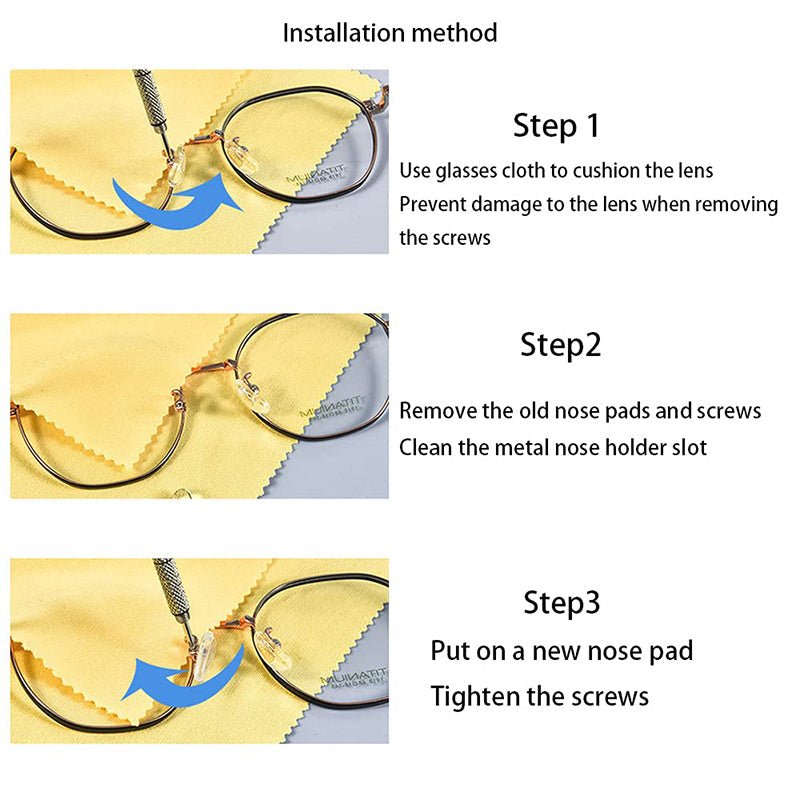 Installation method

Step 1

Use glasses cloth to cushion the lens
Prevent damage to the lens when removing the screws

Step2

Remove the old nose pads and screws
Clean the metal nose holder slot

Step3

Put on a new nose pad
Tighten the screws